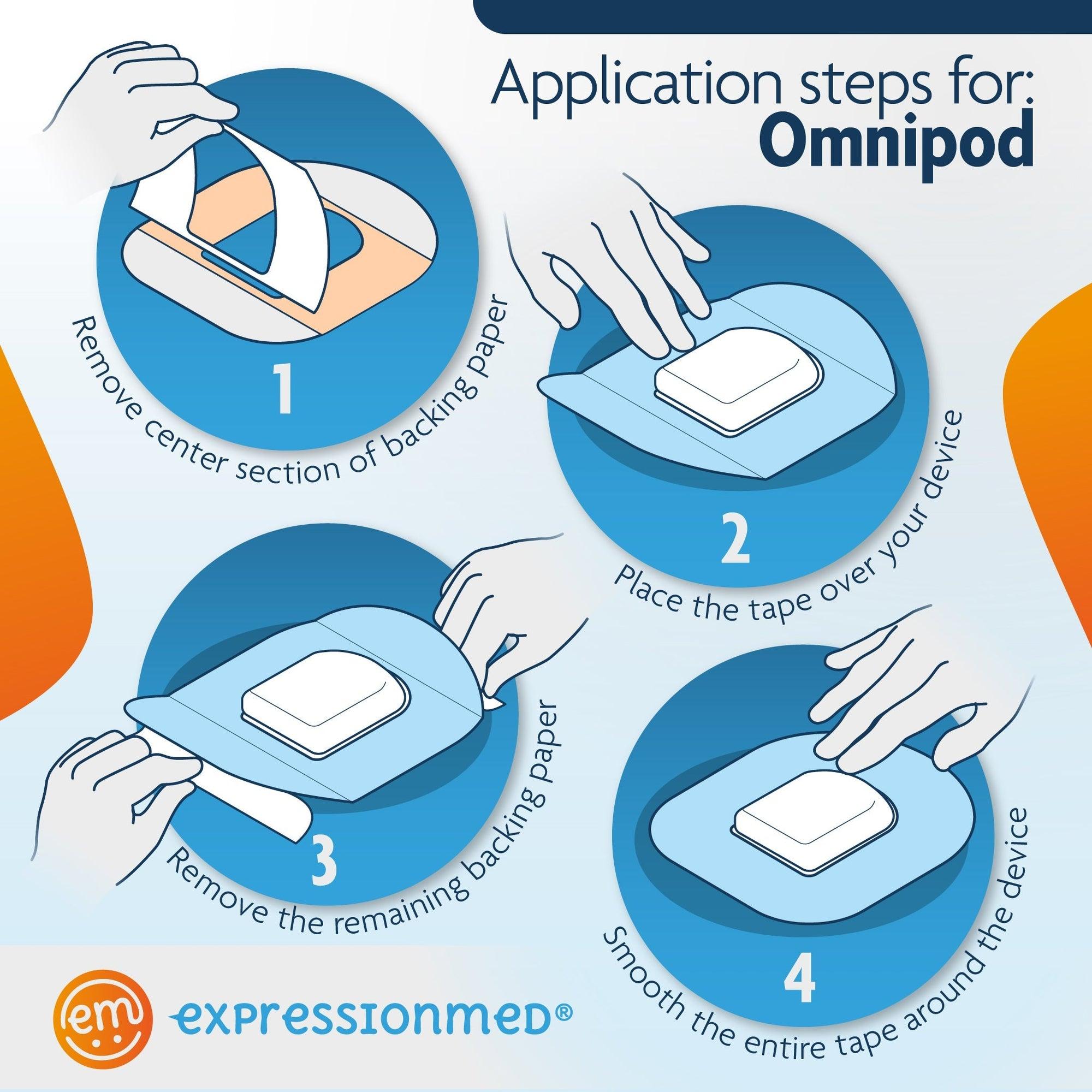 Application steps for:
Omnipod

1
Remove center section of backing paper

2
Place the tape over your device

3
Remove the remaining backing paper

4
Smooth the entire tape around the device

em
expressionmed®