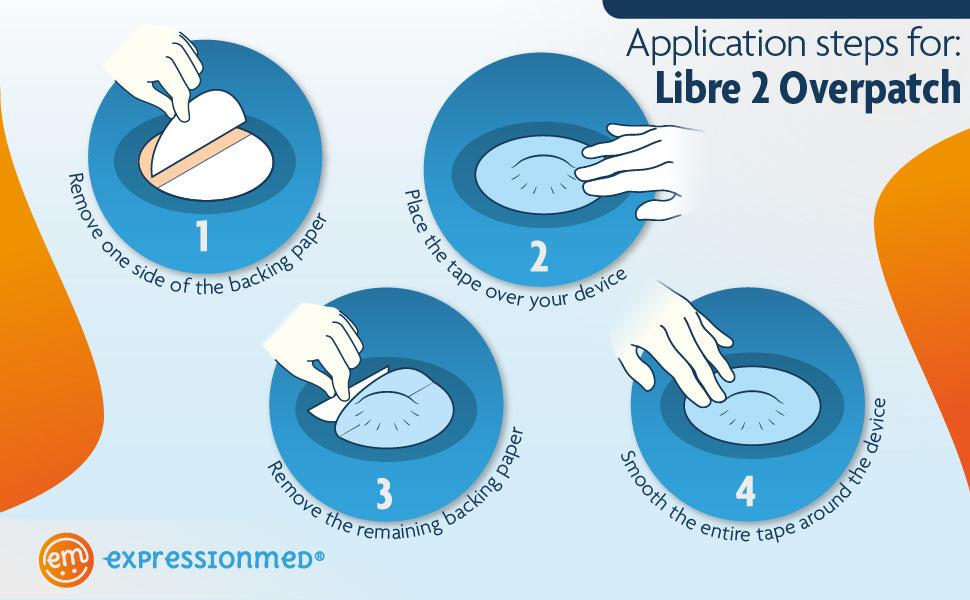 Application steps for:
Libre 2 Overpatch

1
Remove one side of the backing paper

2
Place the tape over your device

3
Remove the remaining backing paper

4
Smooth the entire tape around the device

em expressionmed®