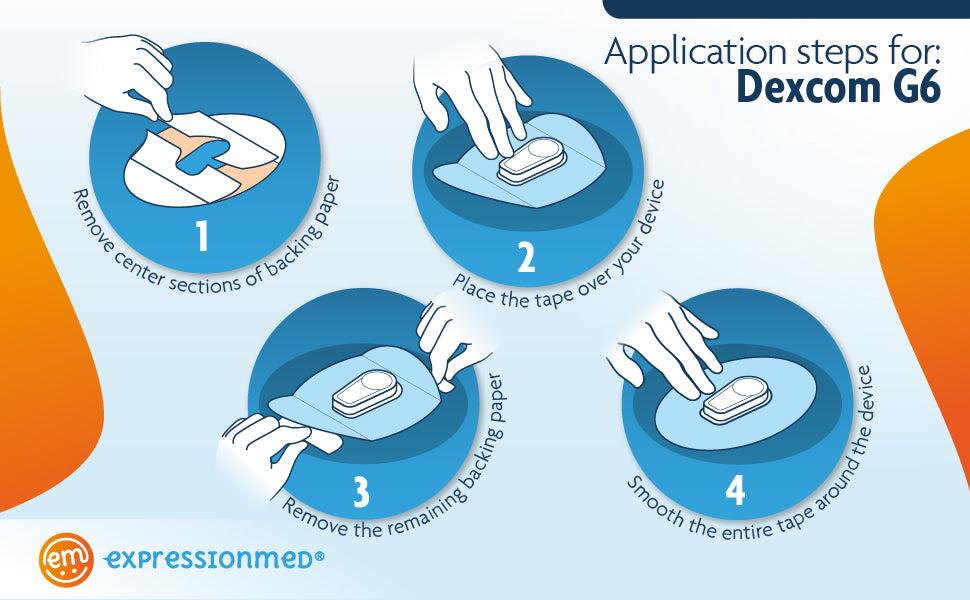 Application steps for:
Dexcom G6

1
Remove center sections of backing paper

2
Place the tape over your device

3
Remove the remaining backing paper

4
Smooth the entire tape around the device

em expressionmed®