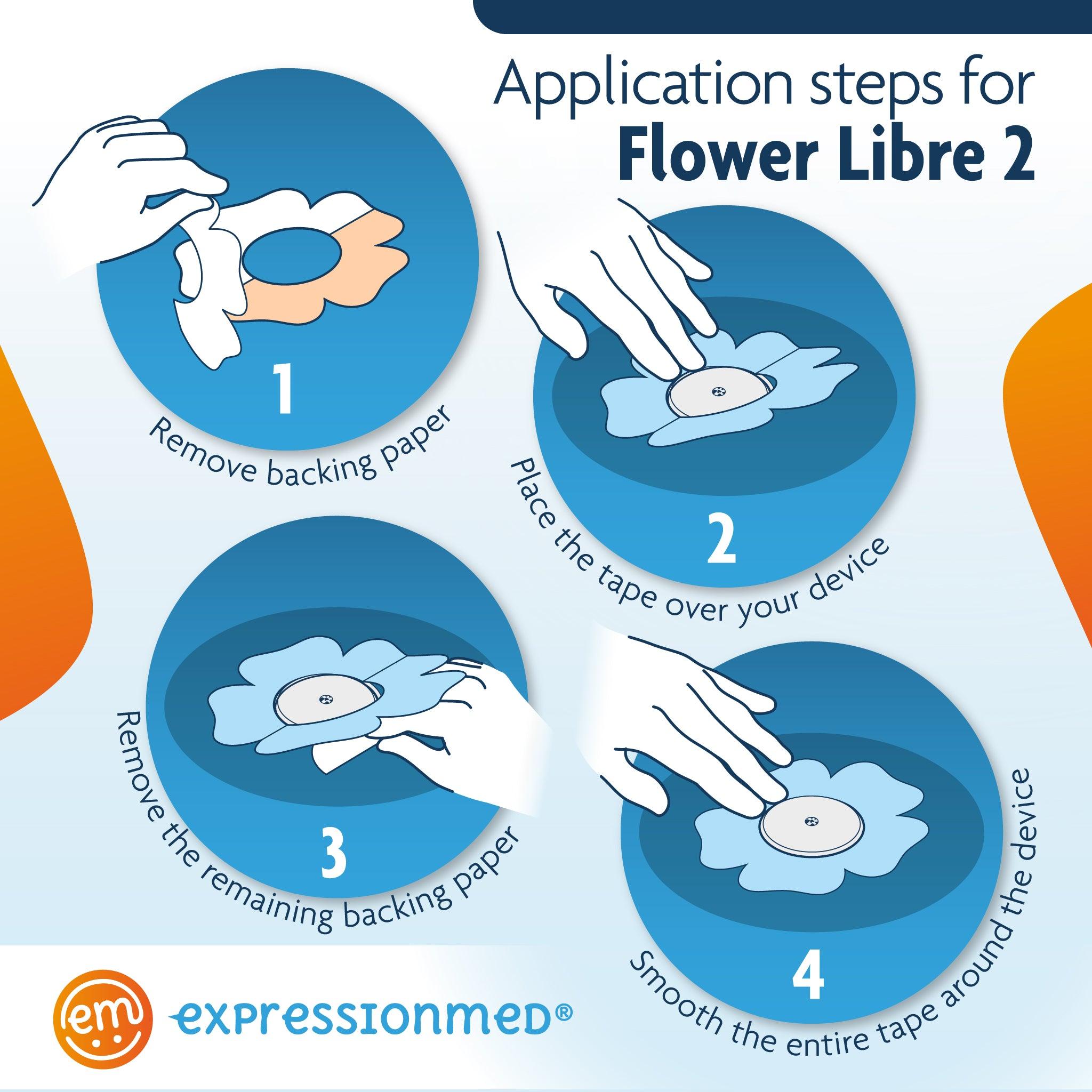 Application steps for
Flower Libre 2

1
Remove backing paper

2
Place the tape over your device

3
Remove the remaining backing paper

4
Smooth the entire tape around the device

em

expressionmed®