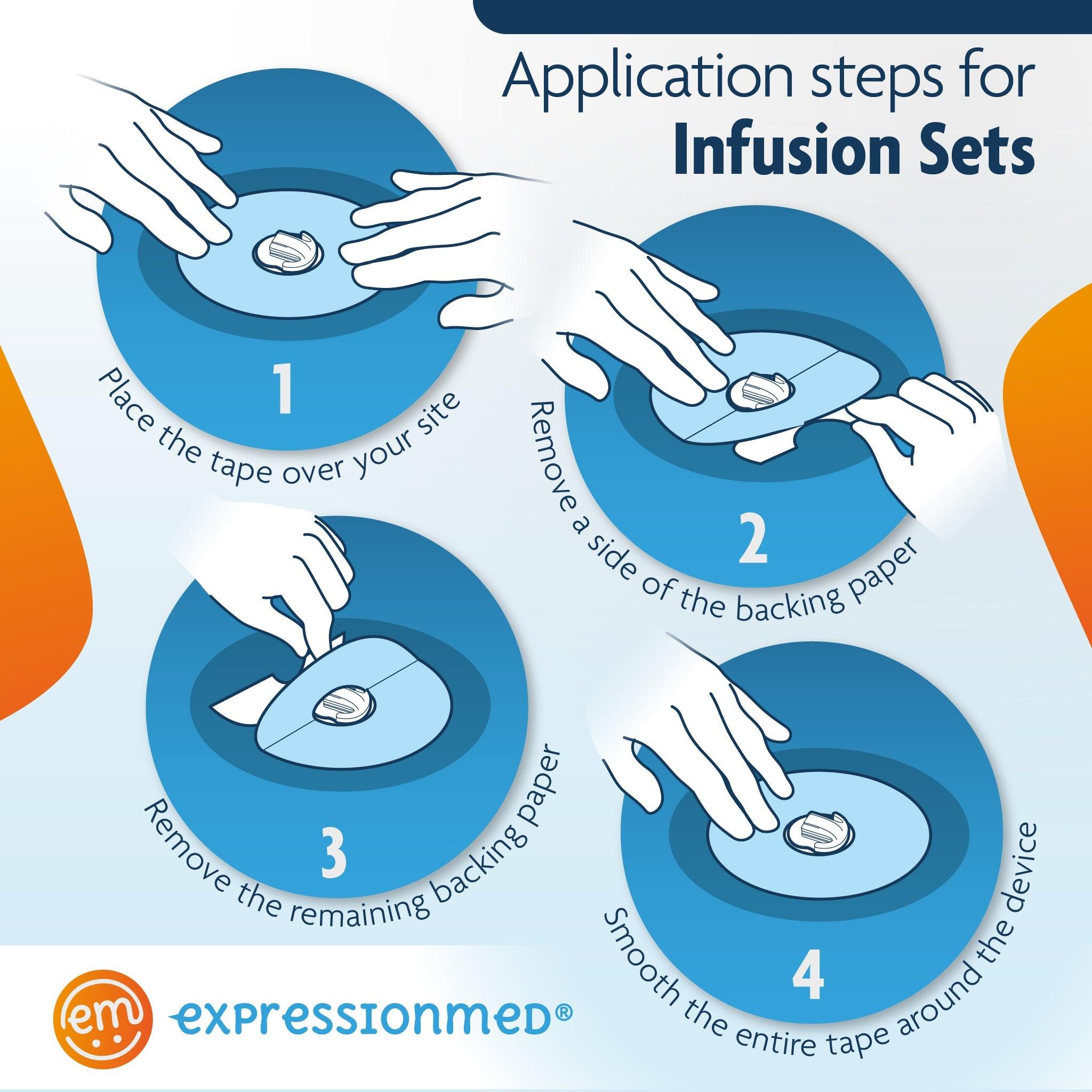 Application steps for
Infusion Sets

1
Place the tape over your site

2
Remove a side of the backing paper

3
Remove the remaining backing paper

4
Smooth the entire tape around the device

em
expressionmed®