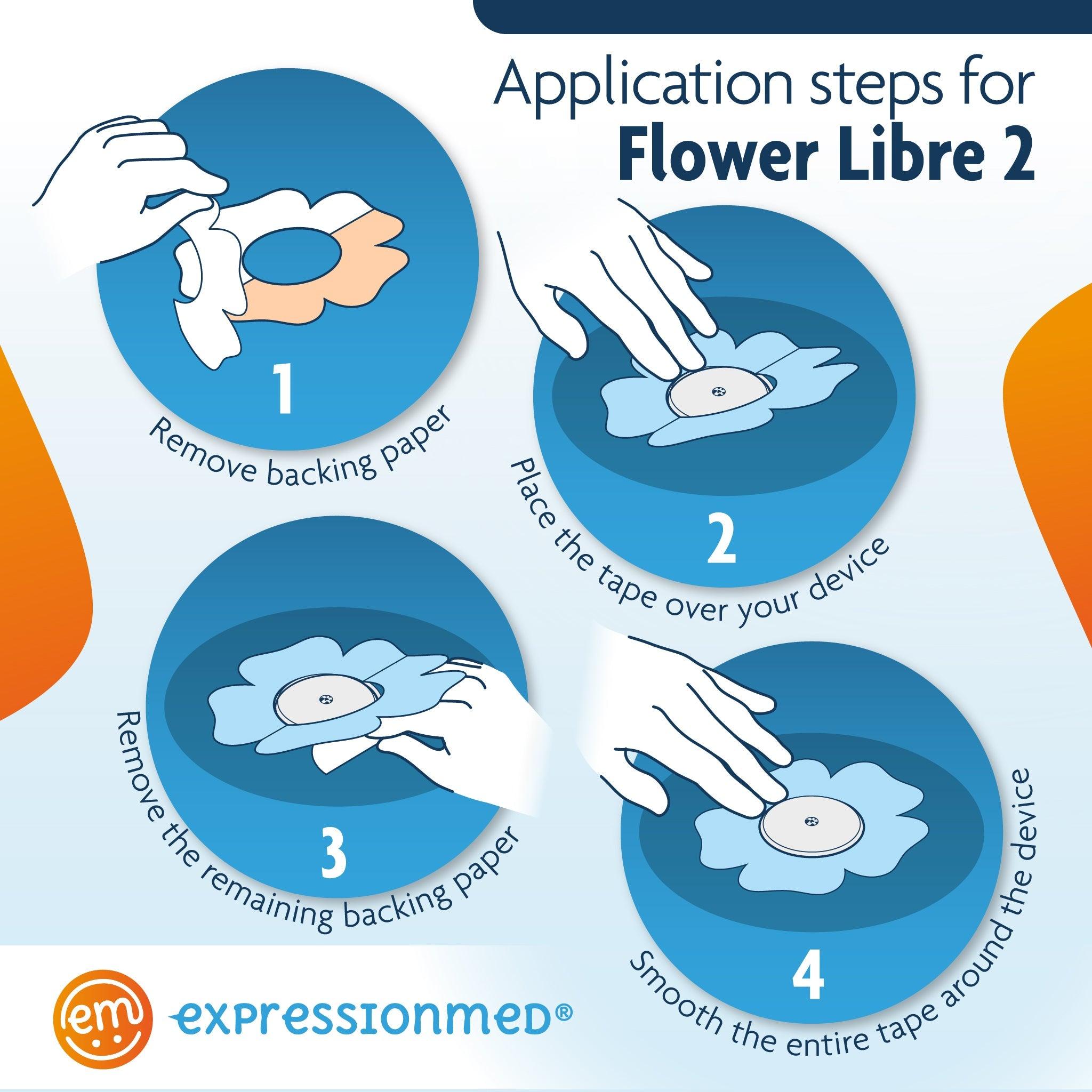 Application steps for
Flower Libre 2

1
Remove backing paper

2
Place the tape over your device

3
Remove the remaining backing paper

4
Smooth the entire tape around the device

em
expressionmed®