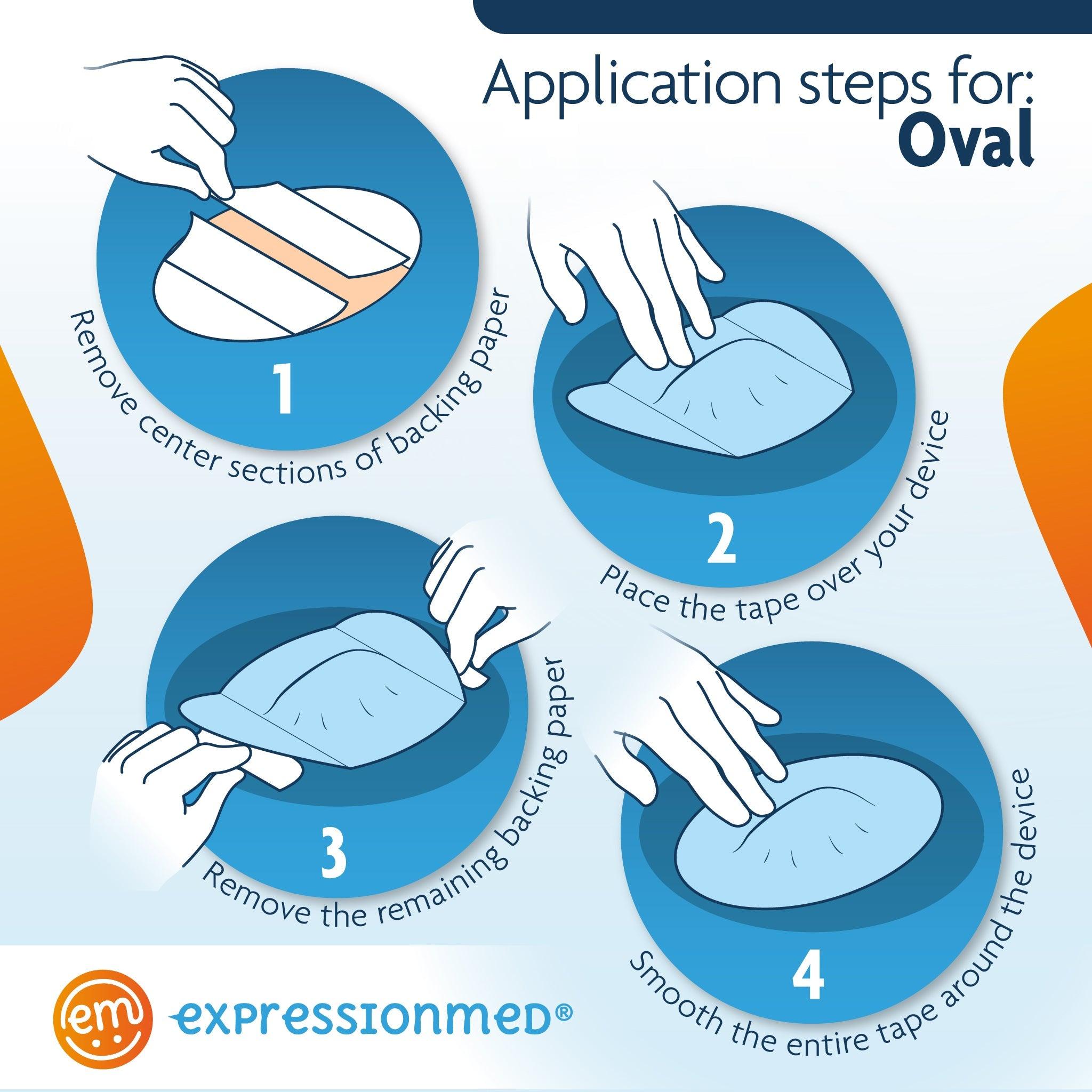 Application steps for:
Oval

1
Remove center sections of backing paper

2
Place the tape over your device

3
Remove the remaining backing paper

4
Smooth the entire tape around the device

em
expressionmed®