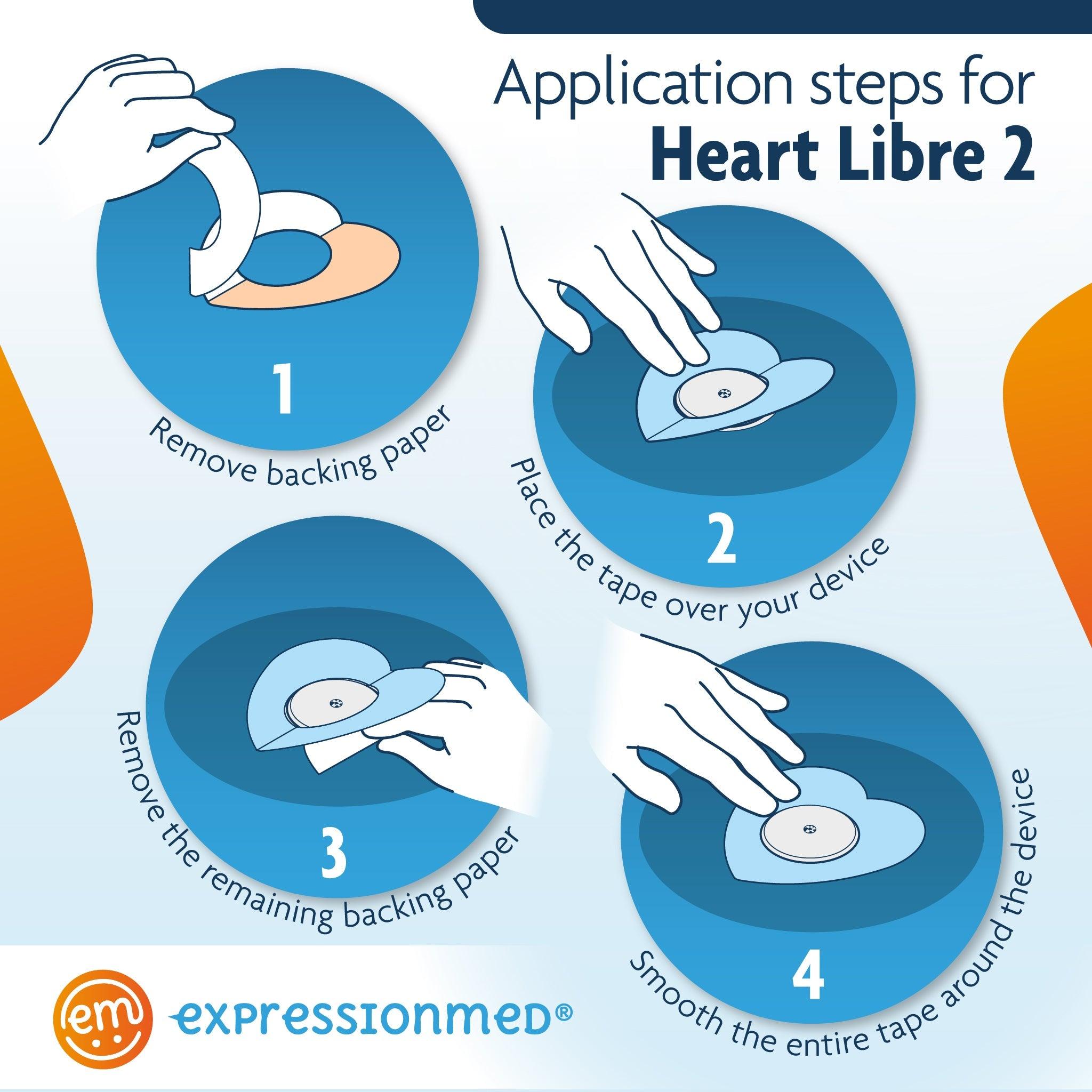 Application steps for
Heart Libre 2

1
Remove backing paper

2
Place the tape over your device

3
Remove the remaining backing paper

4
Smooth the entire tape around the device

em
expressionmed®